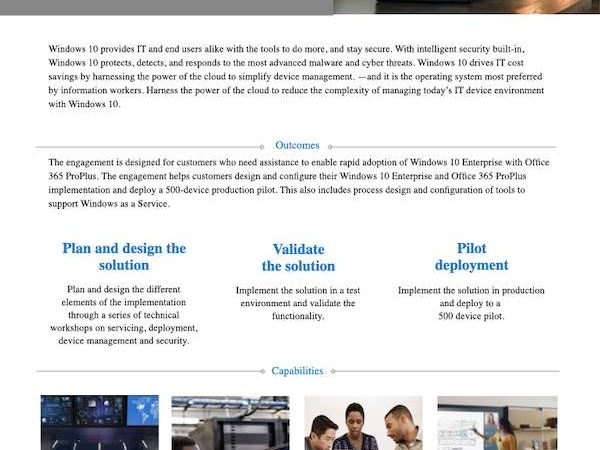 Windows 10 provides IT and end users alike with the tools to do more, and stay secure. With intelligent security built-in, Windows 10 protects, detects, and responds to the most advanced malware and cyber threats. Windows 10 drives IT cost savings by harnessing the power of the cloud to simplify device management. —and it is the operating system most preferred by information workers. Harness the power of the cloud to reduce the complexity of managing today's IT device environment with Windows 10.

Outcomes

The engagement is designed for customers who need assistance to enable rapid adoption of Windows 10 Enterprise with Office 365 ProPlus. The engagement helps customers design and configure their Windows 10 Enterprise and Office 365 ProPlus implementation and deploy a 500-device production pilot. This also includes process design and configuration of tools to support Windows as a Service.

Plan and design the solution

Plan and design the different elements of the implementation through a series of technical workshops on servicing, deployment, device management and security.

Validate the solution

Implement the solution in a test environment and validate the functionality.

Pilot deployment

Implement the solution in production and deploy to a 500 device pilot.

Capabilities