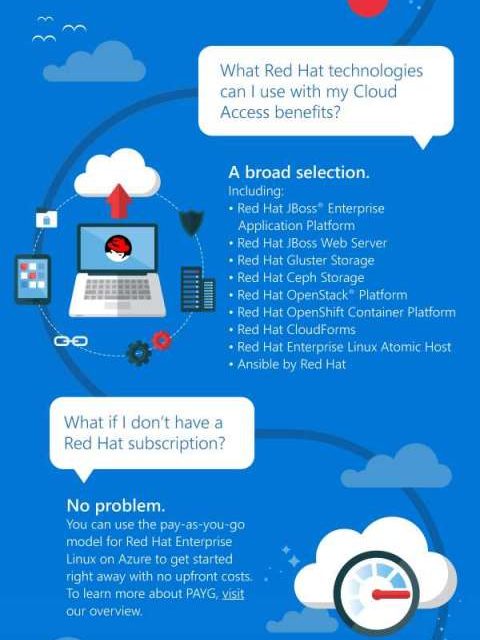 What Red Hat technologies can I use with my Cloud Access benefits?

A broad selection.
Including:
• Red Hat JBoss® Enterprise Application Platform
• Red Hat JBoss Web Server
• Red Hat Gluster Storage
• Red Hat Ceph Storage
• Red Hat OpenStack® Platform
• Red Hat OpenShift Container Platform
• Red Hat CloudForms
• Red Hat Enterprise Linux Atomic Host
• Ansible by Red Hat

What if I don't have a Red Hat subscription?

No problem.
You can use the pay-as-you-go model for Red Hat Enterprise Linux on Azure to get started right away with no upfront costs. To learn more about PAYG, visit our overview.