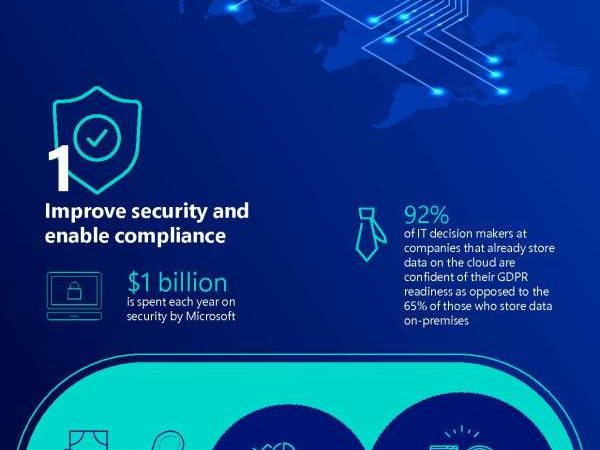 1

Improve security and enable compliance

$1 billion
is spent each year on security by Microsoft

92%
of IT decision makers at companies that already store data on the cloud are confident of their GDPR readiness as opposed to the 65% of those who store data on-premises