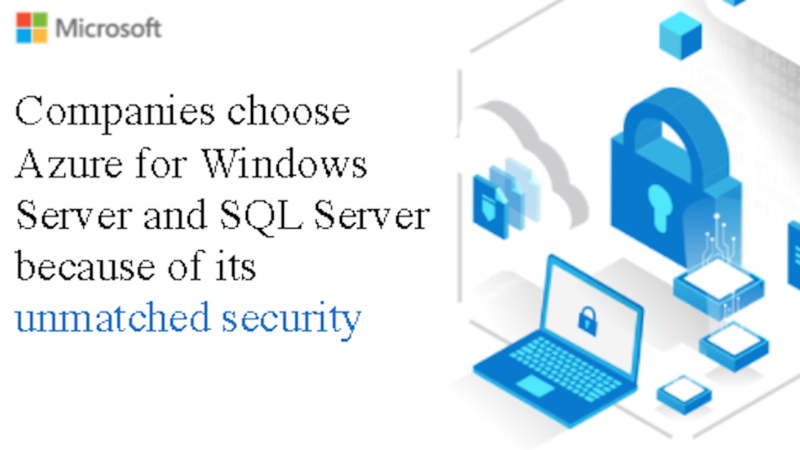 Microsoft

Companies choose Azure for Windows Server and SQL Server because of its unmatched security