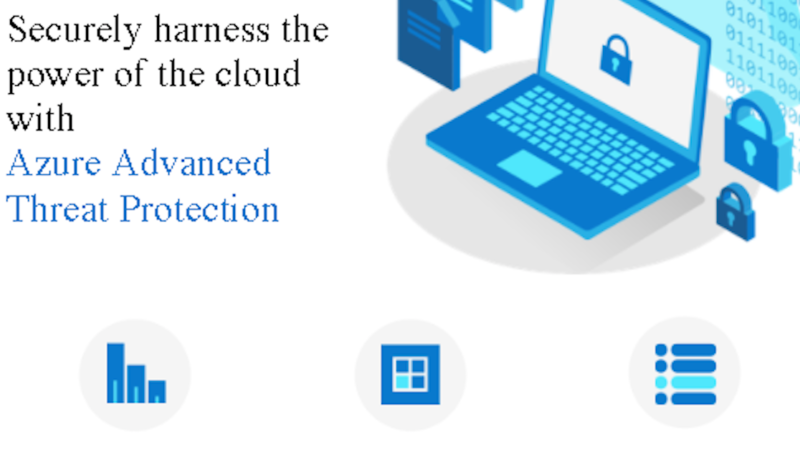 Securely harness the power of the cloud with
Azure Advanced Threat Protection