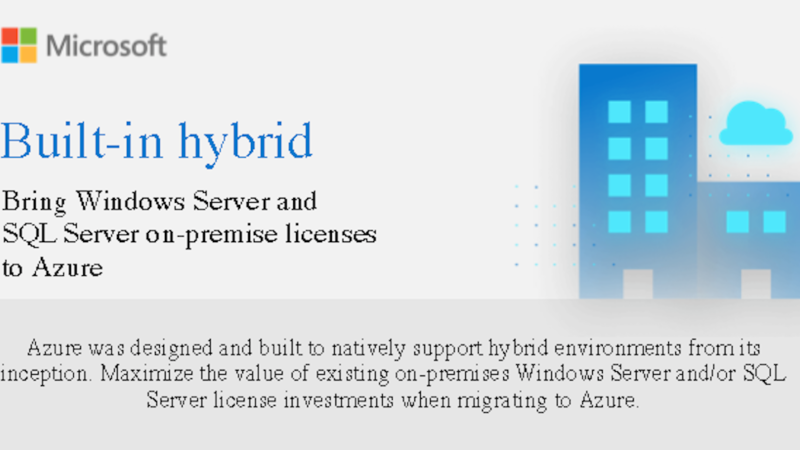 Microsoft

Built-in hybrid

Bring Windows Server and SQL Server on-premise licenses to Azure

Azure was designed and built to natively support hybrid environments from its inception. Maximize the value of existing on-premises Windows Server and/or SQL Server license investments when migrating to Azure.