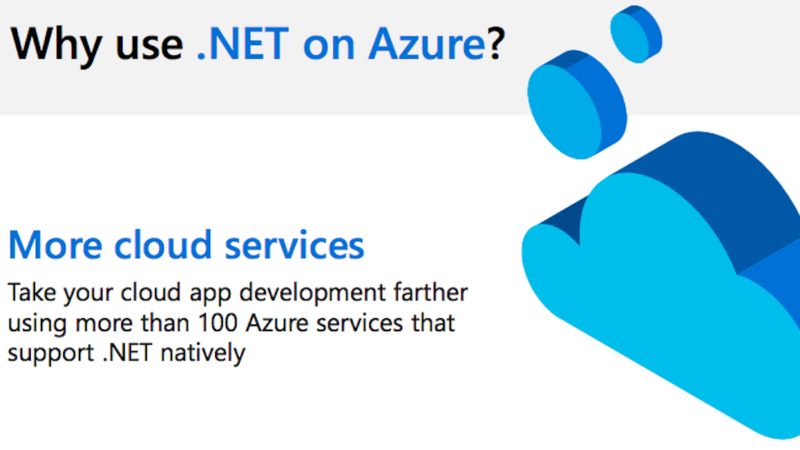 Why use .NET on Azure?

More cloud services

Take your cloud app development farther using more than 100 Azure services that support .NET natively