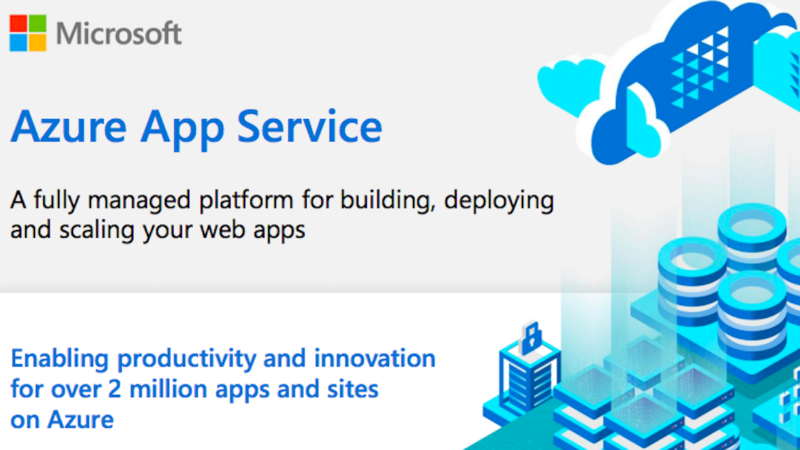 Microsoft

Azure App Service

A fully managed platform for building, deploying and scaling your web apps

Enabling productivity and innovation for over 2 million apps and sites on Azure