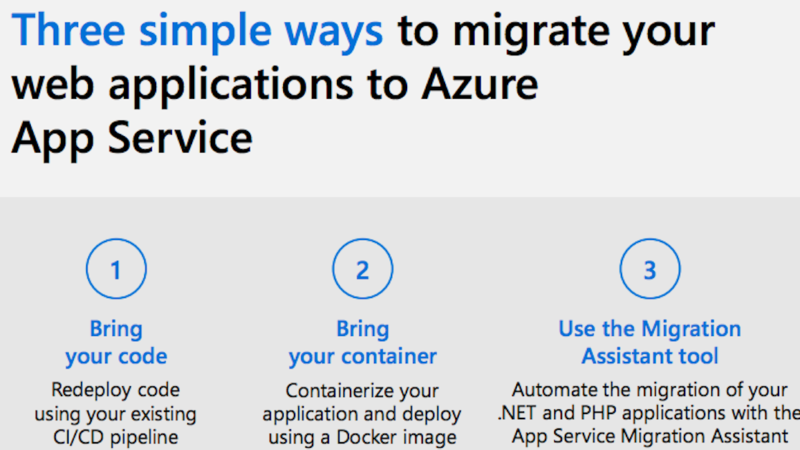 Three simple ways to migrate your web applications to Azure App Service

1

Bring your code

Redeploy code using your existing CI/CD pipeline

2

Bring your container

Containerize your application and deploy using a Docker image

3

Use the Migration Assistant tool

Automate the migration of your .NET and PHP applications with the App Service Migration Assistant