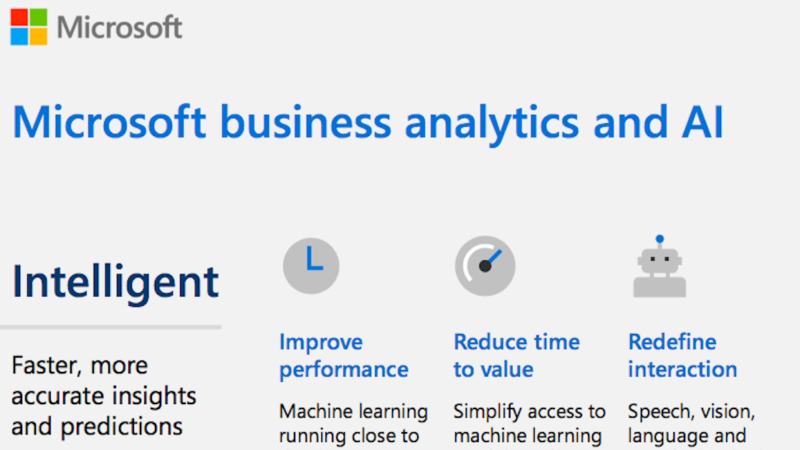 Microsoft

Microsoft business analytics and AI

Intelligent

Faster, more accurate insights and predictions

Improve performance

Machine learning running close to

Reduce time to value

Simplify access to machine learning

Redefine interaction

Speech, vision, language and