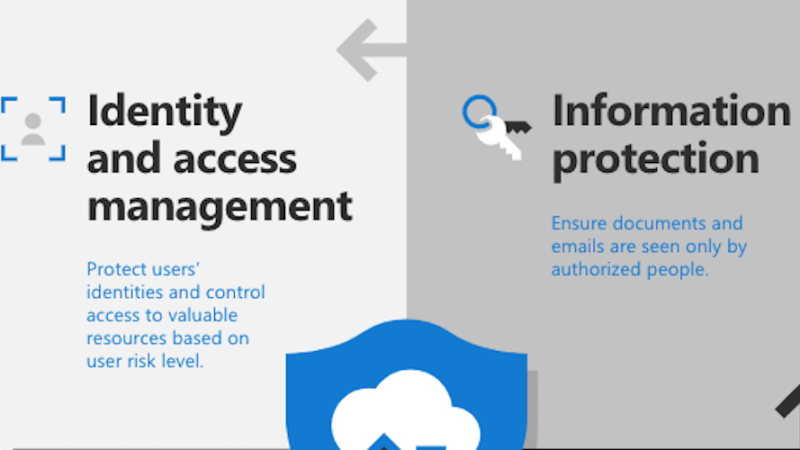 Identity and access management

Protect users' identities and control access to valuable resources based on user risk level.

Information protection

Ensure documents and emails are seen only by authorized people.